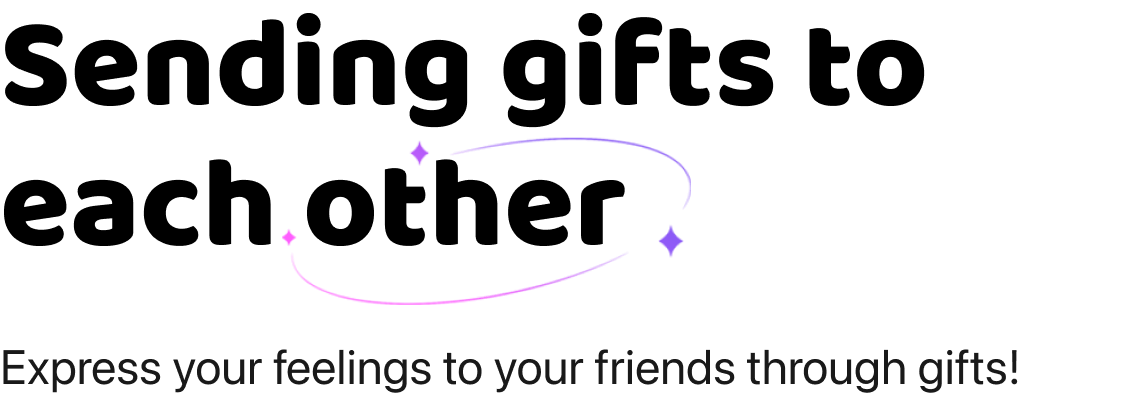 Sending gifts to each other

Express your feelings to your friends through gifts!